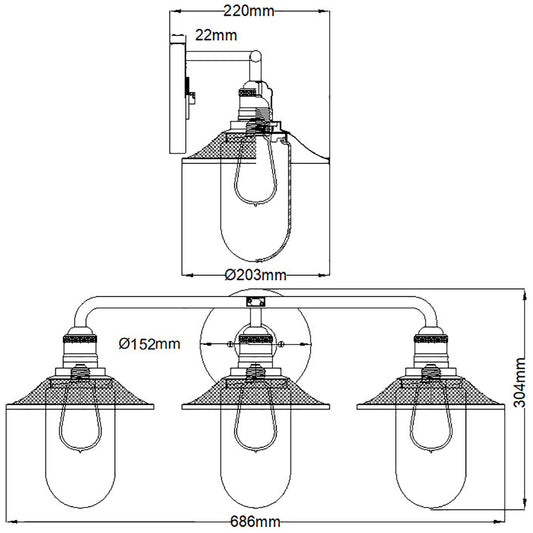 220mm
22mm
Ø203mm
Ø152mm
304mm
686mm