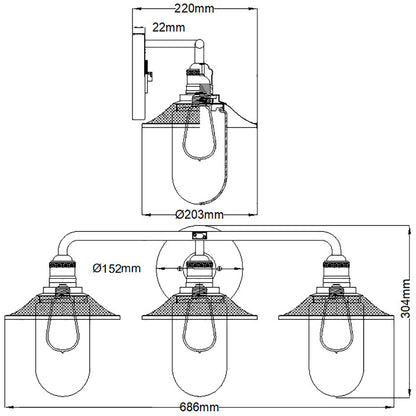 220mm
22mm
Ø203mm
Ø152mm
304mm
686mm