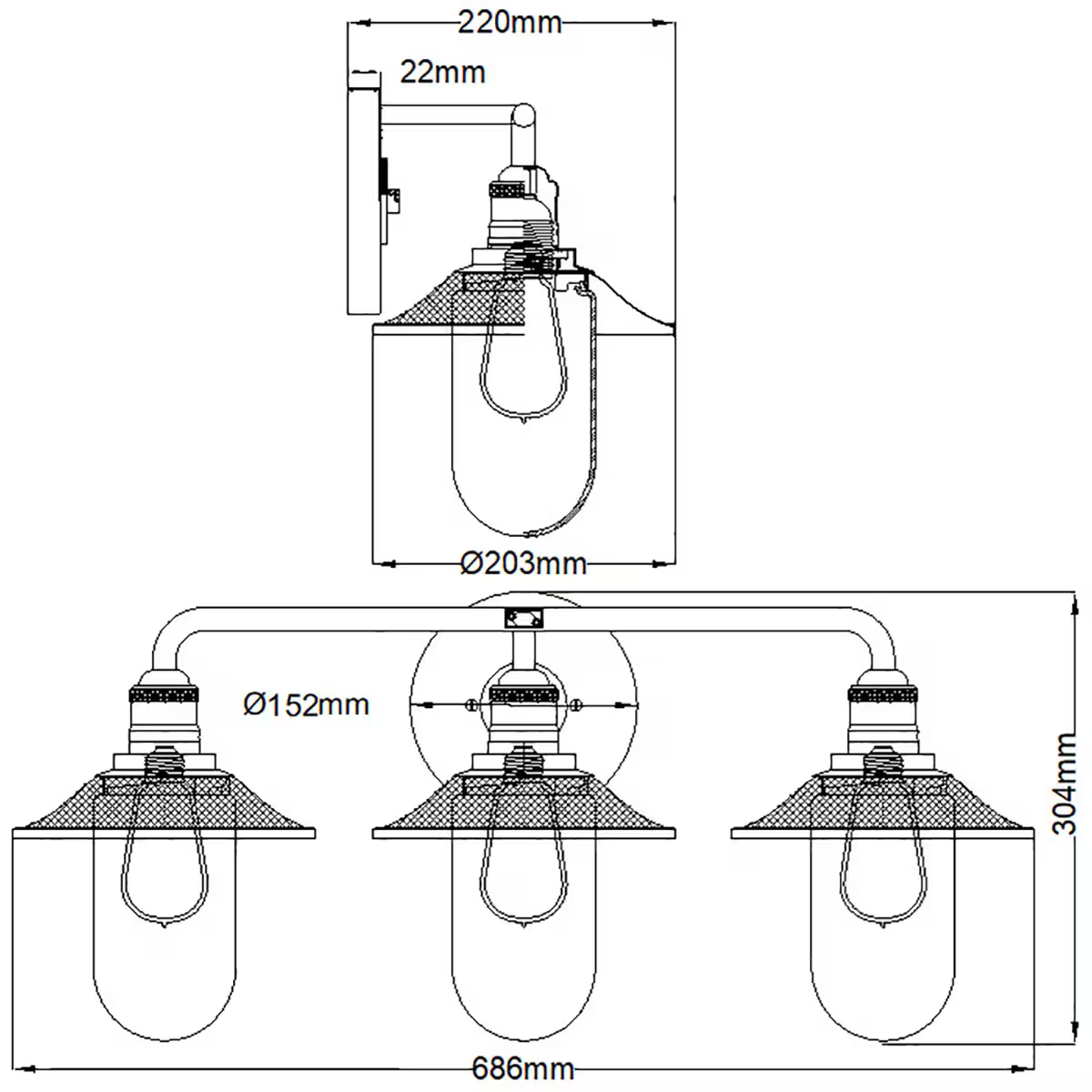 220mm
22mm
Ø203mm
Ø152mm
304mm
686mm