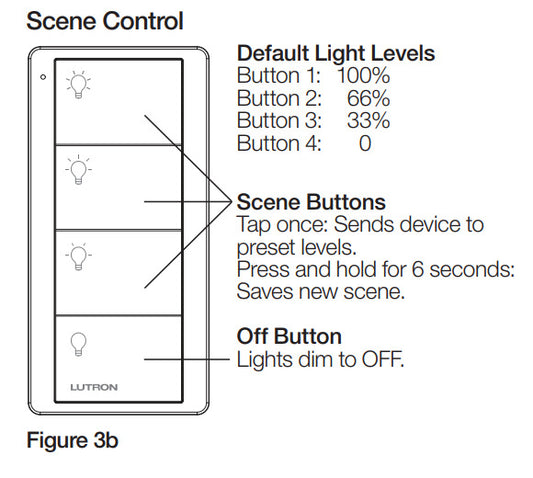 Scene Control

LUTRON

Default Light Levels
Button 1: 100%
Button 2: 66%
Button 3: 33%
Button 4: 0

Scene Buttons
Tap once: Sends device to preset levels.
Press and hold for 6 seconds: Saves new scene.

Off Button
Lights dim to OFF.

Figure 3b