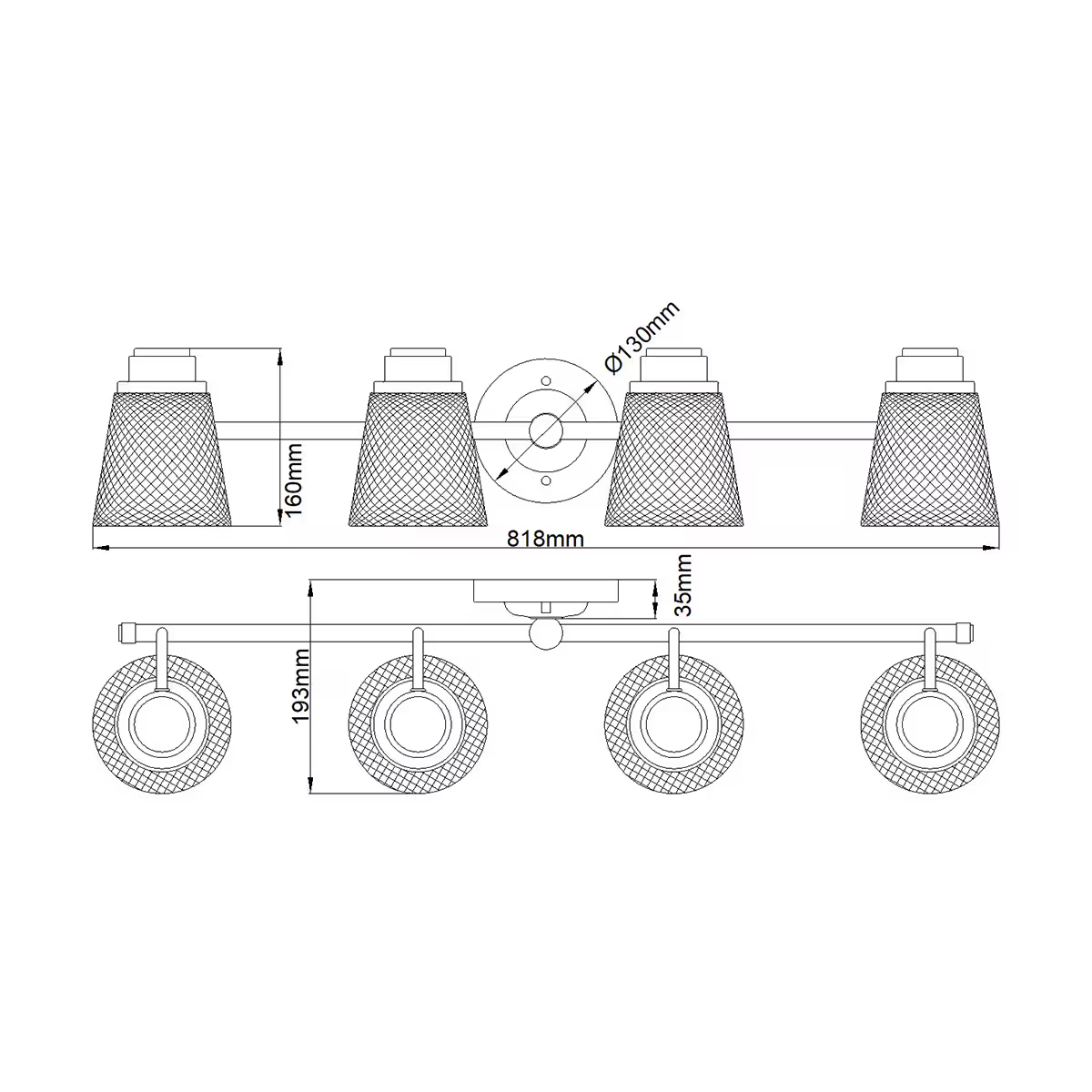 Ø130mm
160mm
818mm
35mm
193mm